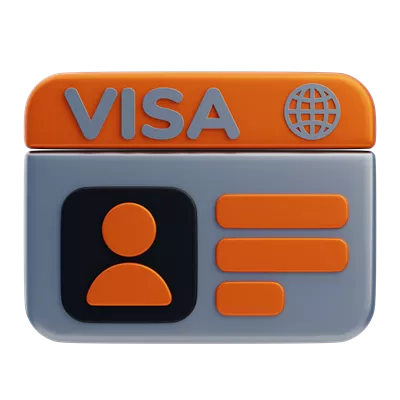 VISA