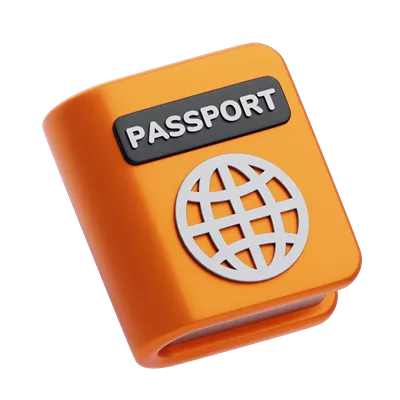 PASSPORT