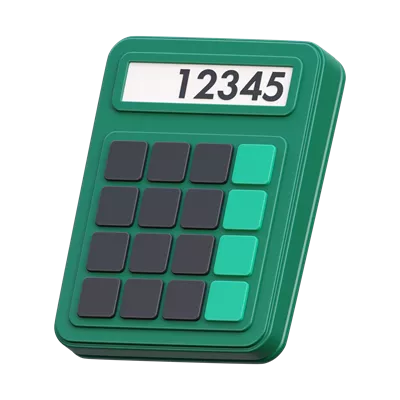 12345