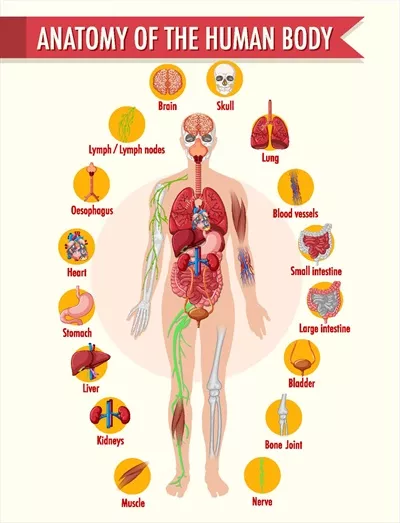 ANATOMY OF THE HUMAN BODY

Brain
Skull
Lymph / Lymph nodes
Lung
Oesophagus
Blood vessels
Heart
Small intestine
Stomach
Large intestine
Liver
Bladder
Kidneys
Bone Joint
Muscle
Nerve