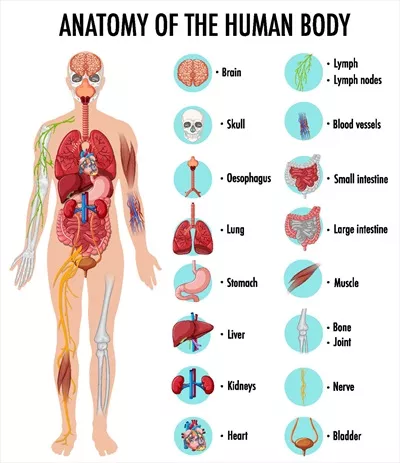 ANATOMY OF THE HUMAN BODY

• Brain
• Skull
• Oesophagus
• Lung
• Stomach
• Liver
• Kidneys
• Heart

• Lymph
• Lymph nodes
• Blood vessels
• Small intestine
• Large intestine
• Muscle
• Bone
• Joint
• Nerve
• Bladder