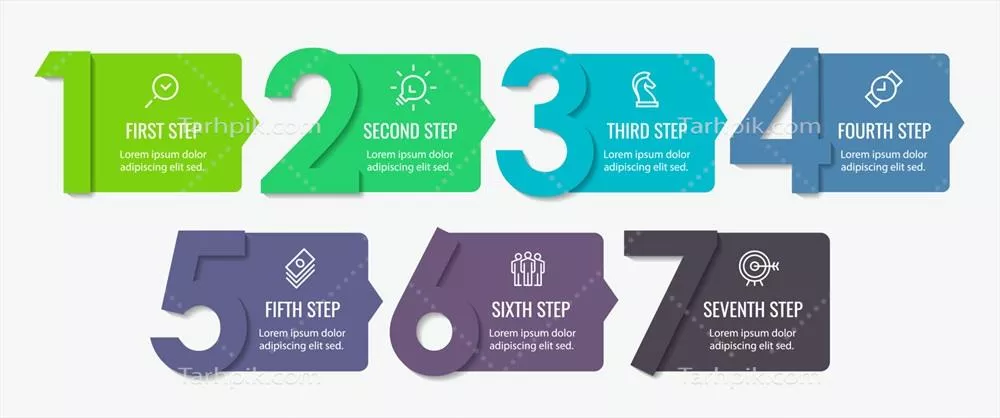 1
FIRST STEP
Lorem ipsum dolor adipiscing elit sed.

2
SECOND STEP
Lorem ipsum dolor adipiscing elit sed.

3
THIRD STEP
Lorem ipsum dolor adipiscing elit sed.

4
FOURTH STEP
Lorem ipsum dolor adipiscing elit sed.

5
FIFTH STEP
Lorem ipsum dolor adipiscing elit sed.

6
SIXTH STEP
Lorem ipsum dolor adipiscing elit sed.

7
SEVENTH STEP
Lorem ipsum dolor adipiscing elit sed.

Tarhpik.com
Tarhpik.com
Tarhpik.com
Tarhpik.com