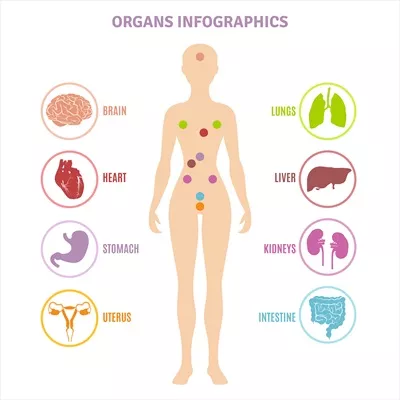 ORGANS INFOGRAPHICS

BRAIN

HEART

STOMACH

UTERUS

LUNGS

LIVER

KIDNEYS

INTESTINE