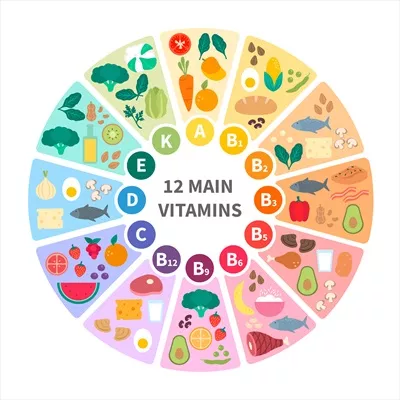 12 MAIN VITAMINS

A

$B_1$

$B_2$

$B_3$

$B_5$

$B_6$

$B_9$

$B_{12}$

C

D

E

K