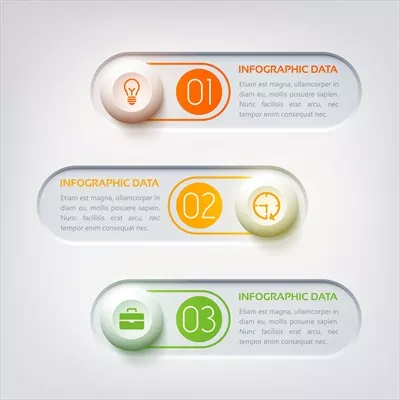 01

INFOGRAPHIC DATA

Etiam est magna, ullamcorper in diam eu, mollis posuere sapien. Nunc facilisis erat arcu, nec tempor enim consequat nec.

INFOGRAPHIC DATA

Etiam est magna, ullamcorper in diam eu, mollis posuere sapien. Nunc facilisis erat arcu, nec tempor enim consequat nec.

02

03

INFOGRAPHIC DATA

Etiam est magna, ullamcorper in diam eu, mollis posuere sapien. Nunc facilisis erat arcu, nec tempor enim consequat nec.